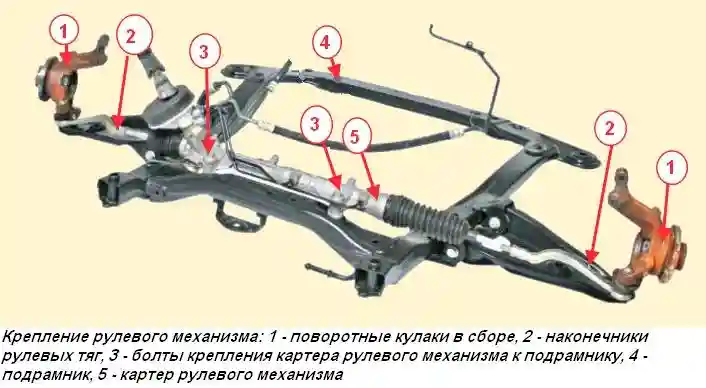 1
2
3
4
3
5
2
1

Крепление рулевого механизма: 1 - поворотные кулаки в сборе, 2 - наконечники рулевых тяг, 3 - болты крепления картера рулевого механизма к подрамнику, 4 - подрамник, 5 - картер рулевого механизма