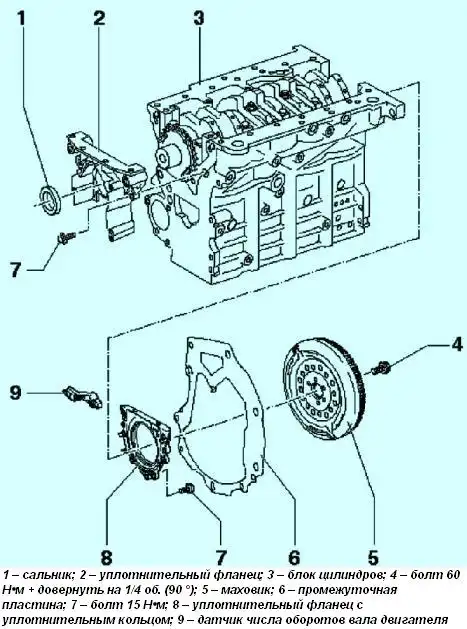 1
2
3
7
4
9
8
7
6
5

1 – сальник; 2 – уплотнительный фланец; 3 – блок цилиндров; 4 – болт 60 Н•м + довернуть на 1/4 об. (90 °); 5 – маховик; 6 – промежуточная пластина; 7 – болт 15 Н•м; 8 – уплотнительный фланец с уплотнительным кольцом; 9 – датчик числа оборотов вала двигателя