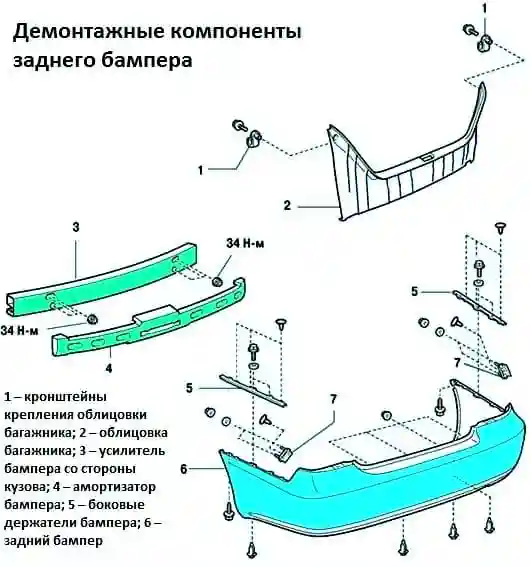 Демонтажные компоненты заднего бампера

1

1

2

3

34 Н-м

34 Н-м

4

5

5

7

7

6

1 – кронштейны крепления облицовки багажника; 2 – облицовка багажника; 3 – усилитель бампера со стороны кузова; 4 – амортизатор бампера; 5 – боковые держатели бампера; 6 – задний бампер