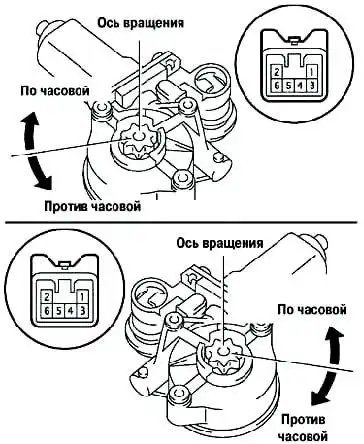 Ось вращения

2 1
6 5 4 3

По часовой

Против часовой

Ось вращения

2 1
6 5 4 3

По часовой

Против часовой