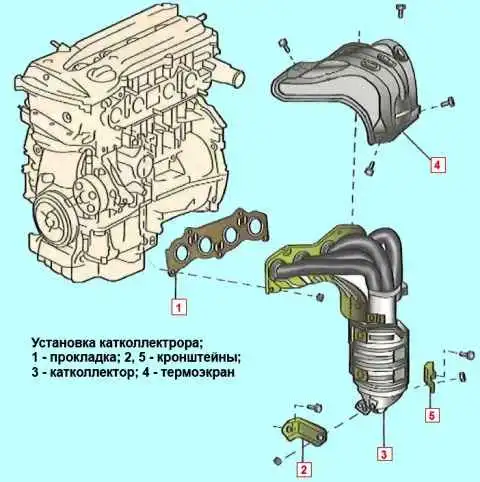 4

1

Установка катколлектрора;
1 - прокладка; 2, 5 - кронштейны;
3 - катколлектор; 4 - термоэкран

5

3

2