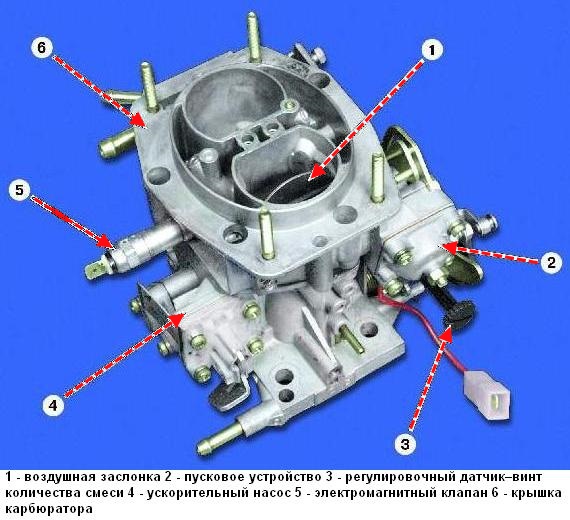 6

1

5

2

4

3

1 - воздушная заслонка 2 - пусковое устройство 3 - регулировочный датчик–винт количества смеси 4 - ускорительный насос 5 - электромагнитный клапан 6 - крышка карбюратора