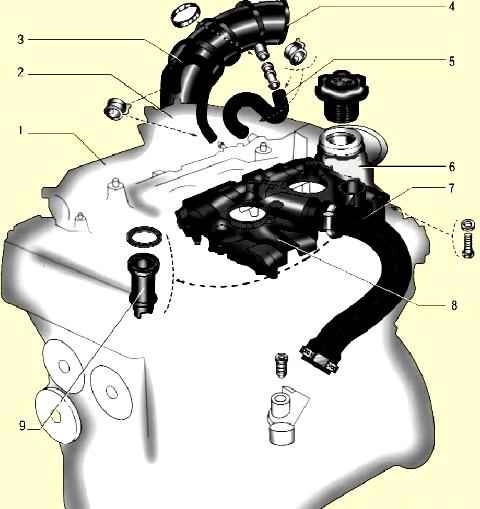 4
3
5
2
1
6
7
8
9