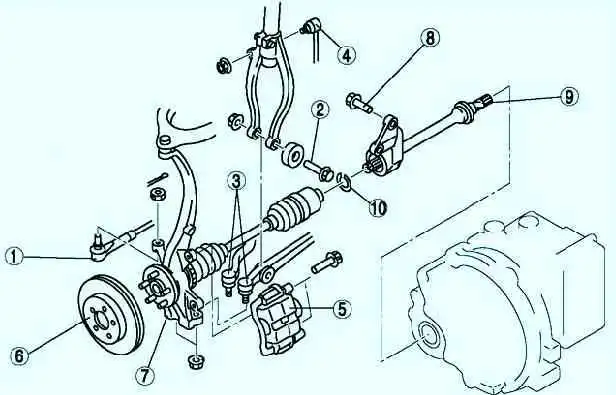 4
8
9
2
3
10
1
5
6
7