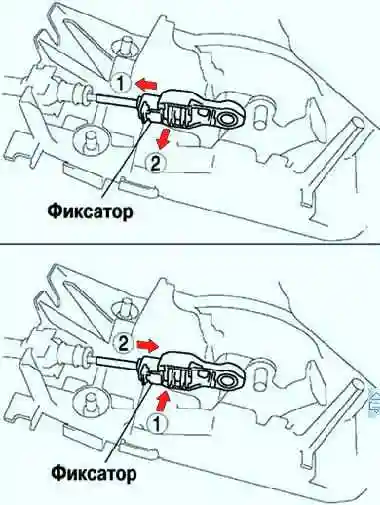 1
2
Фиксатор

2
1
Фиксатор