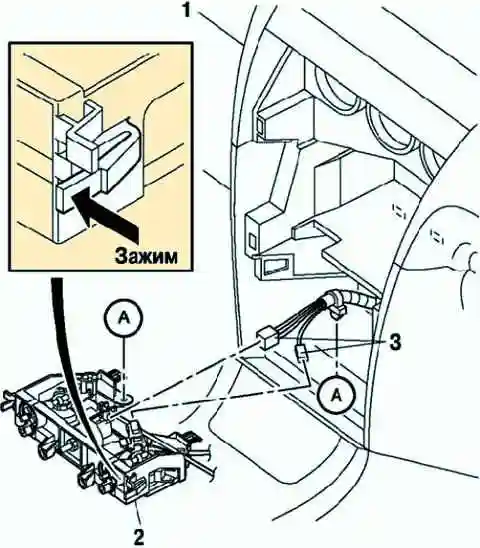 1
Зажим
A
3
A
2