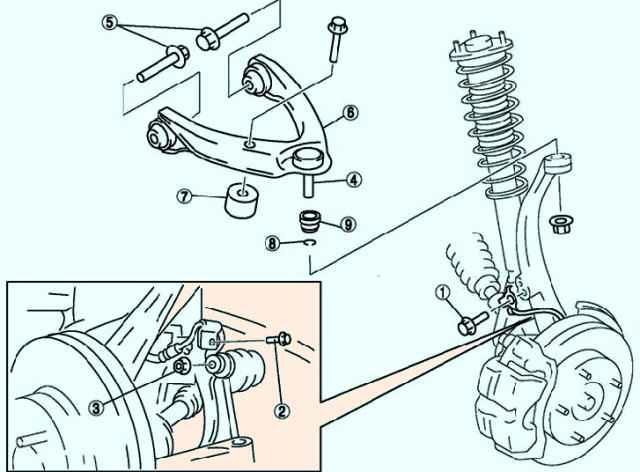 5
6
4
7
9
8
1
3
2