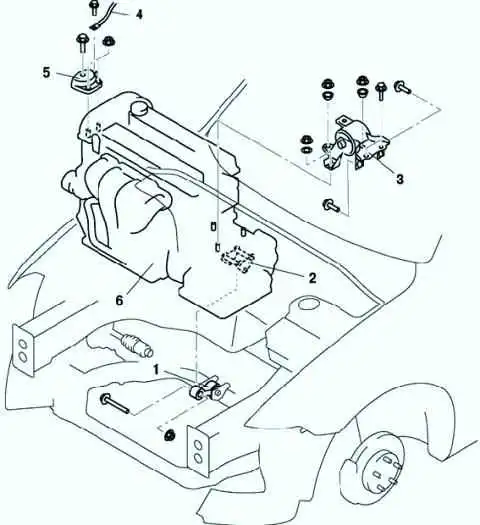 4
5
3
2
6
1