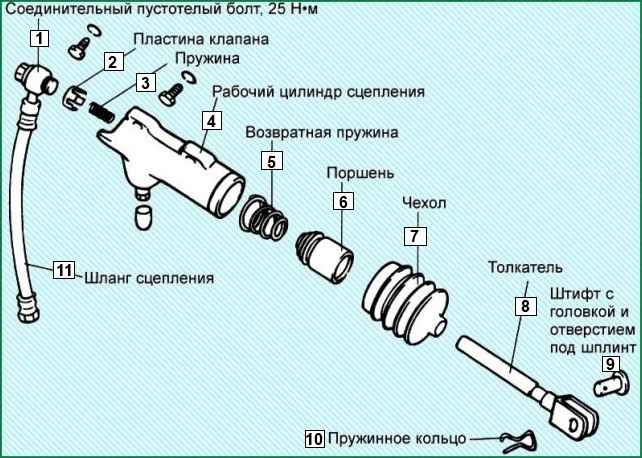 Соединительный пустотелый болт, 25 Н•м
1
Пластина клапана
2
Пружина
3
Рабочий цилиндр сцепления
4
Возвратная пружина
5
Поршень
6
Чехол
7
Толкатель
8
Штифт с головкой и отверстием под шплинт
9
11 Шланг сцепления
10 Пружинное кольцо