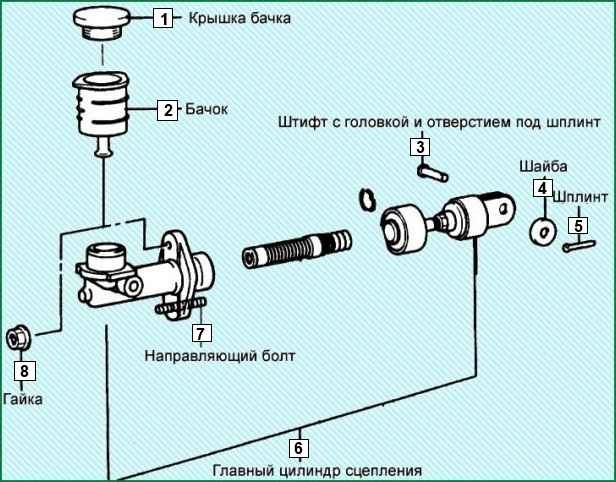 1 Крышка бачка

2 Бачок

Штифт с головкой и отверстием под шплинт
3

Шайба
4

Шплинт
5

7
Направляющий болт

8
Гайка

6
Главный цилиндр сцепления