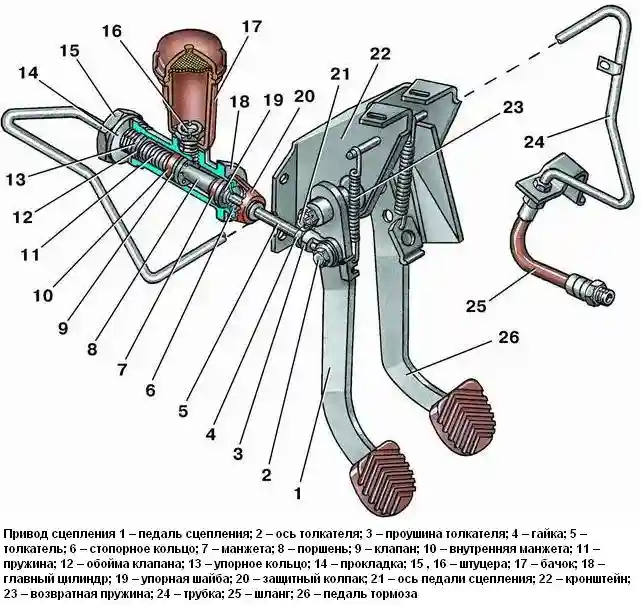 16
17
15
14
18
19
20
21
22
23
24
13
12
11
10
9
8
7
6
5
4
3
2
1
25
26

Привод сцепления 1 – педаль сцепления; 2 – ось толкателя; 3 – проушина толкателя; 4 – гайка; 5 – толкатель; 6 – стопорное кольцо; 7 – манжета; 8 – поршень; 9 – клапан; 10 – внутренняя манжета; 11 – пружина; 12 – обойма клапана; 13 – упорное кольцо; 14 – прокладка; 15 , 16 – штуцера; 17 – бачок; 18 – главный цилиндр; 19 – упорная шайба; 20 – защитный колпак; 21 – ось педали сцепления; 22 – кронштейн; 23 – возвратная пружина; 24 – трубка; 25 – шланг; 26 – педаль тормоза