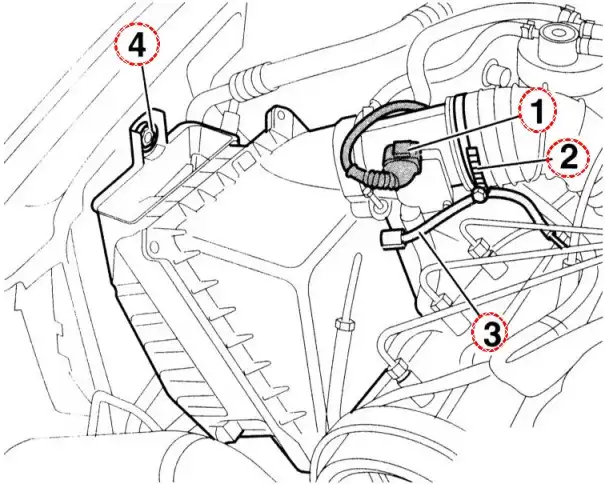 4
1
2
3