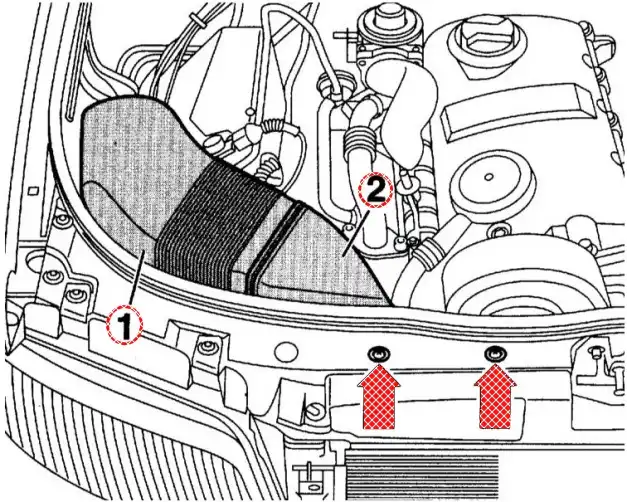 2
1