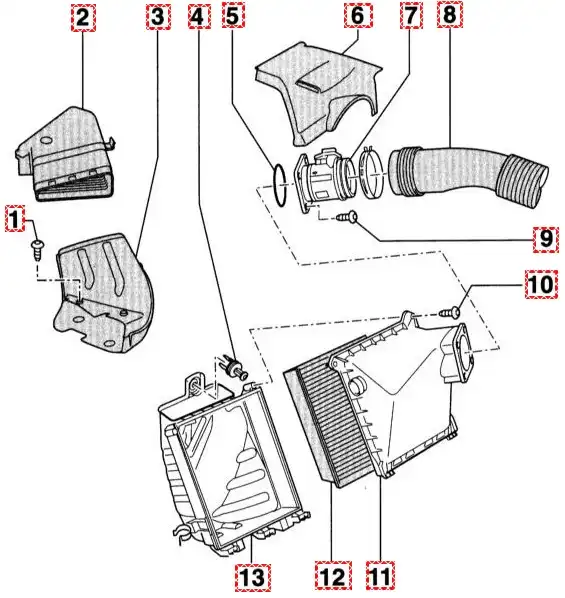 2
3
4
5
6
7
8
1
9
10
13
12
11