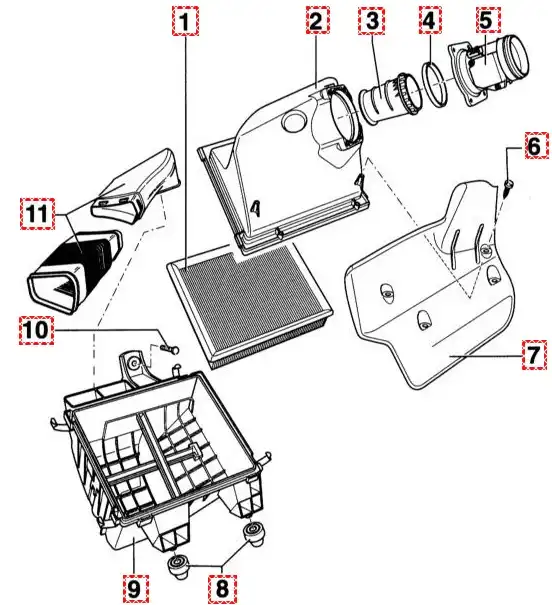 1
2
3
4
5
6
11
10
7
9
8