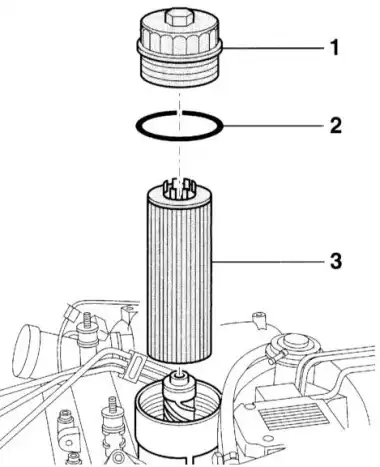 1
2
3